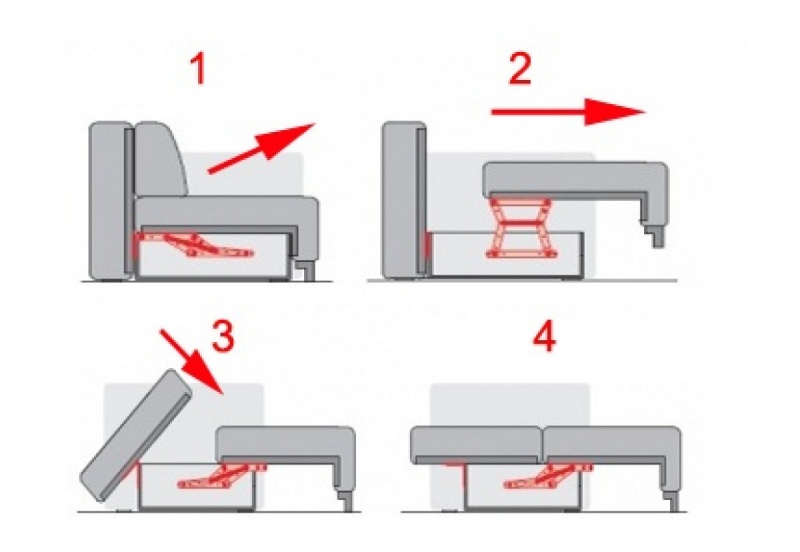 1
2
3
4